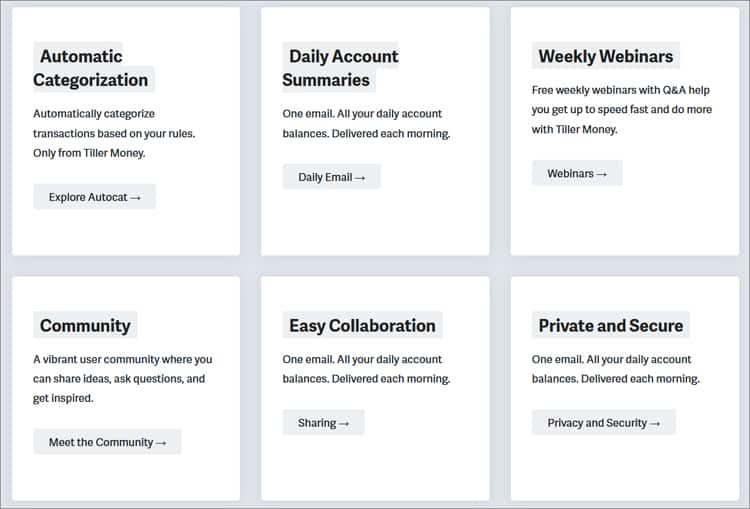 Automatic Categorization

Automatically categorize transactions based on your rules. Only from Tiller Money.

Explore Autocat →

Daily Account Summaries

One email. All your daily account balances. Delivered each morning.

Daily Email →

Weekly Webinars

Free weekly webinars with Q&A help you get up to speed fast and do more with Tiller Money.

Webinars →

Community

A vibrant user community where you can share ideas, ask questions, and get inspired.

Meet the Community →

Easy Collaboration

One email. All your daily account balances. Delivered each morning.

Sharing →

Private and Secure

One email. All your daily account balances. Delivered each morning.

Privacy and Security →